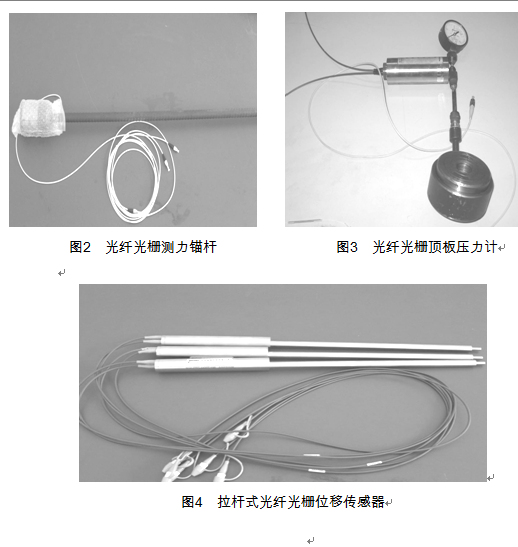 图2 光纤光栅测力锚杆

图3 光纤光栅顶板压力计

图4 拉杆式光纤光栅位移传感器