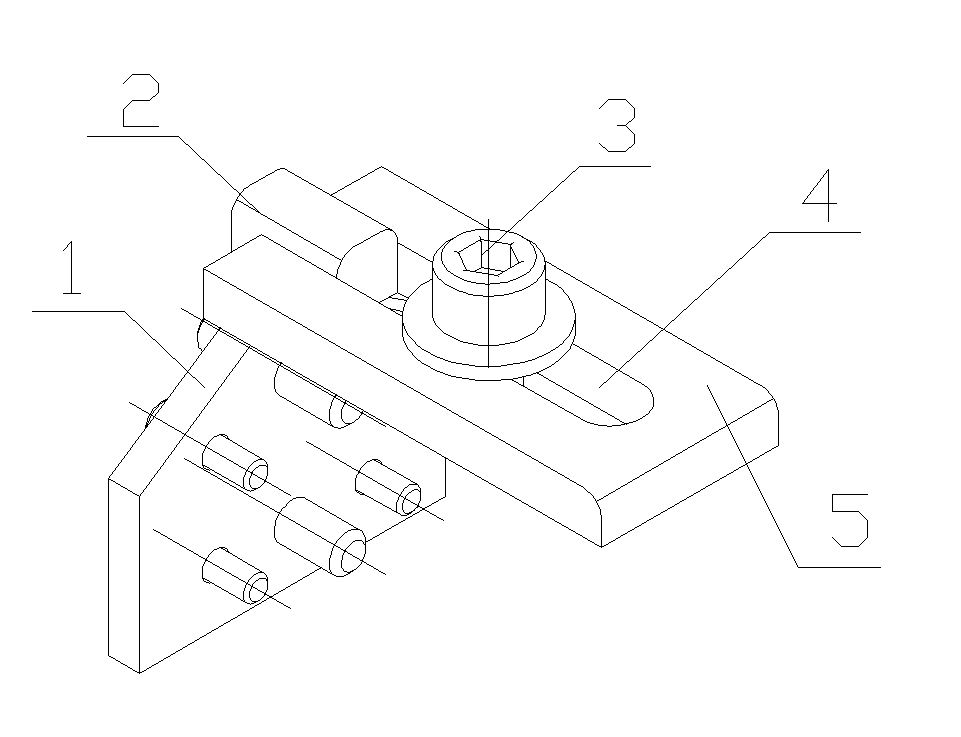 2
3
4
1
5